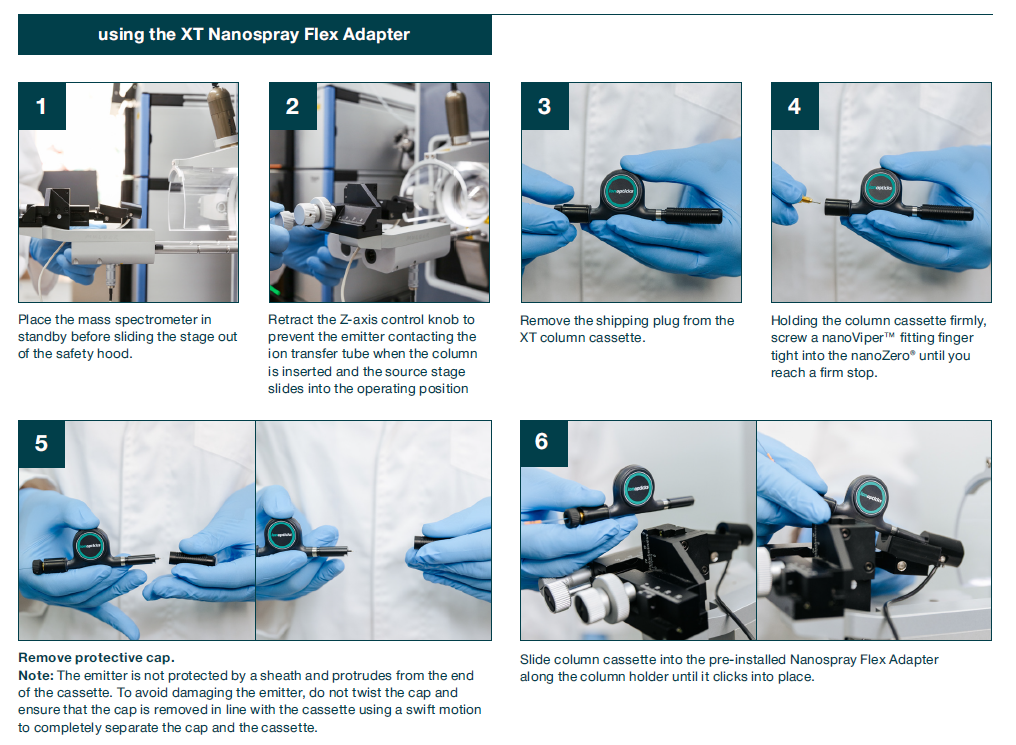 using the XT Nanospray Flex Adapter

1

Place the mass spectrometer in standby before sliding the stage out of the safety hood.

2

Retract the Z-axis control knob to prevent the emitter contacting the ion transfer tube when the column is inserted and the source stage slides into the operating position

3

Remove the shipping plug from the XT column cassette.

4

Holding the column cassette firmly, screw a nanoViper™ fitting finger tight into the nanoZero® until you reach a firm stop.

5

Remove protective cap.
Note: The emitter is not protected by a sheath and protrudes from the end of the cassette. To avoid damaging the emitter, do not twist the cap and ensure that the cap is removed in line with the cassette using a swift motion to completely separate the cap and the cassette.

6

Slide column cassette into the pre-installed Nanospray Flex Adapter along the column holder until it clicks into place.