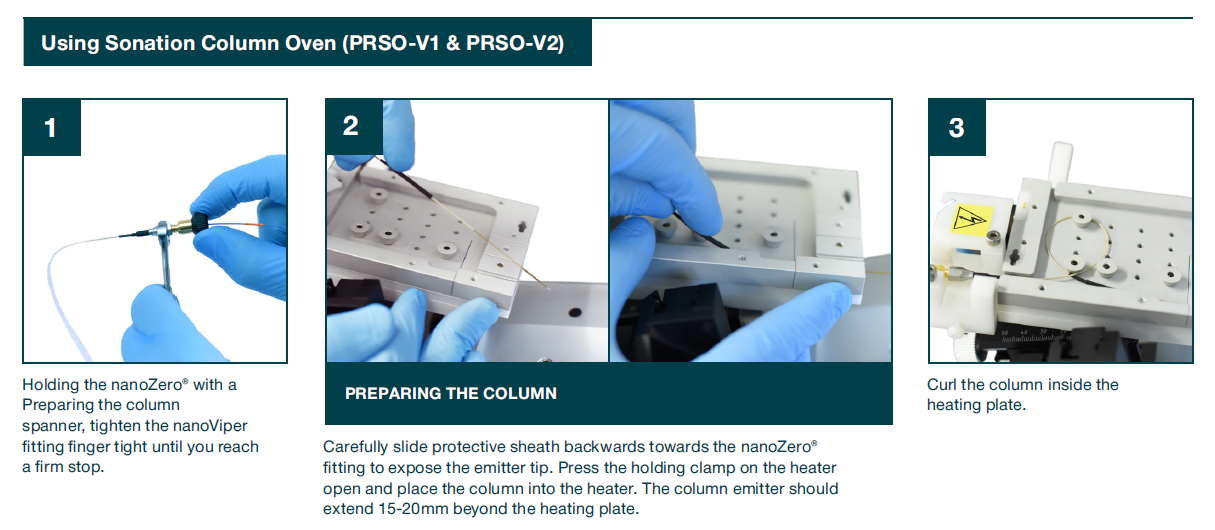 Using Sonation Column Oven (PRSO-V1 & PRSO-V2)

1

Holding the nanoZero® with a Preparing the column spanner, tighten the nanoViper fitting finger tight until you reach a firm stop.

2

PREPARING THE COLUMN

Carefully slide protective sheath backwards towards the nanoZero® fitting to expose the emitter tip. Press the holding clamp on the heater open and place the column into the heater. The column emitter should extend 15-20mm beyond the heating plate.

3

Curl the column inside the heating plate.