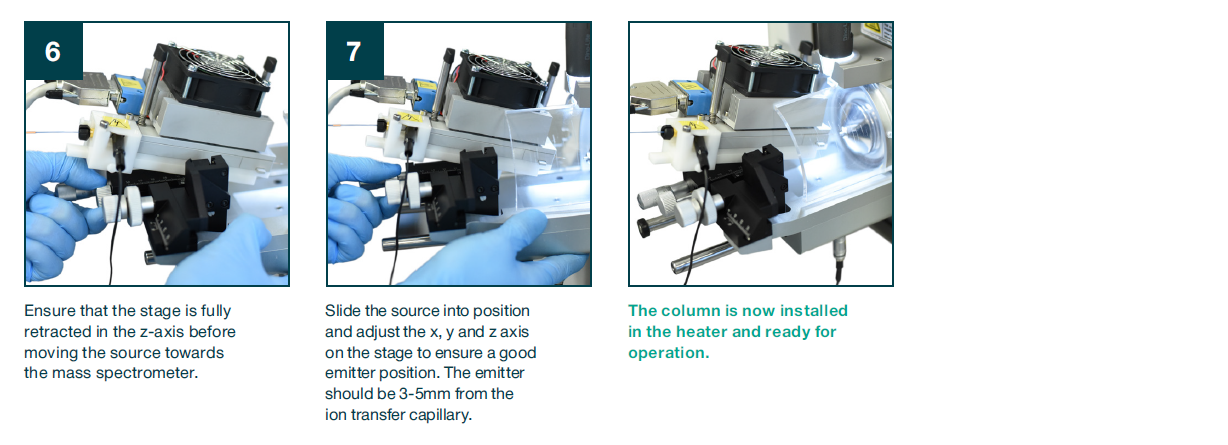 6

Ensure that the stage is fully retracted in the z-axis before moving the source towards the mass spectrometer.

7

Slide the source into position and adjust the x, y and z axis on the stage to ensure a good emitter position. The emitter should be 3-5mm from the ion transfer capillary.

The column is now installed in the heater and ready for operation.