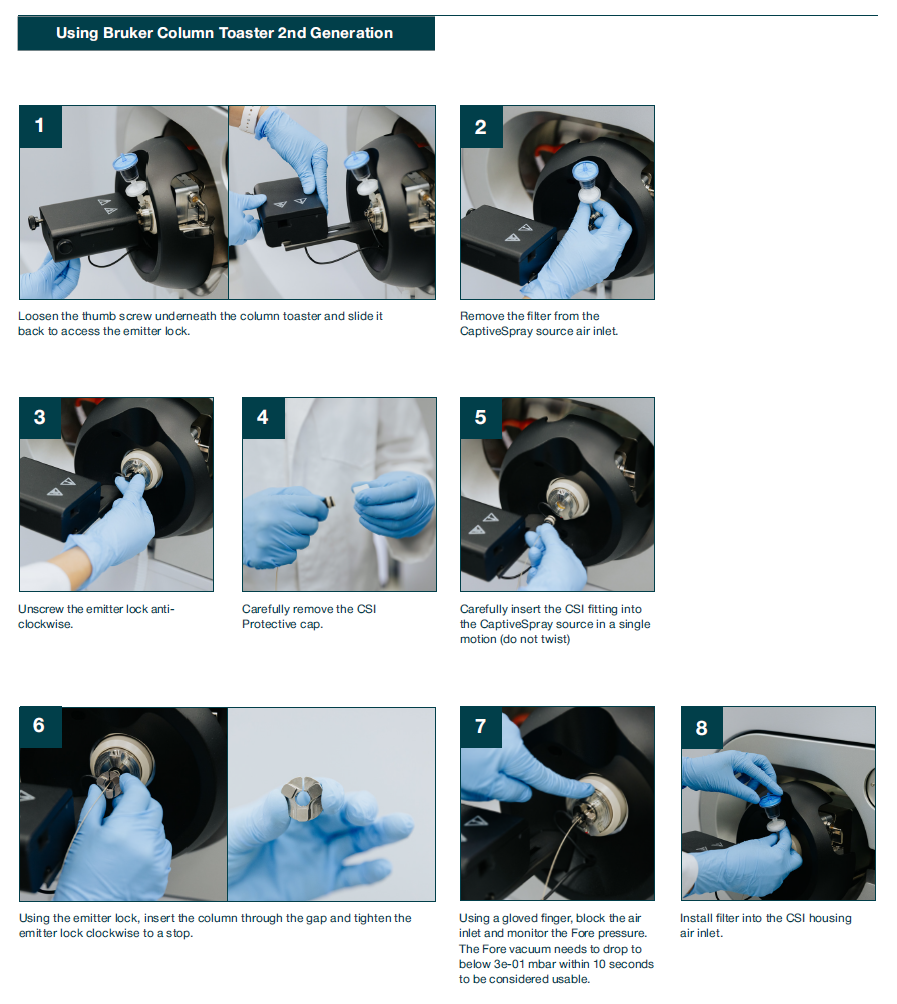 Using Bruker Column Toaster 2nd Generation

1

Loosen the thumb screw underneath the column toaster and slide it back to access the emitter lock.

2

Remove the filter from the CaptiveSpray source air inlet.

3

Unscrew the emitter lock anti-clockwise.

4

Carefully remove the CSI Protective cap.

5

Carefully insert the CSI fitting into the CaptiveSpray source in a single motion (do not twist)

6

Using the emitter lock, insert the column through the gap and tighten the emitter lock clockwise to a stop.

7

Using a gloved finger, block the air inlet and monitor the Fore pressure. The Fore vacuum needs to drop to below 3e-01 mbar within 10 seconds to be considered usable.

8

Install filter into the CSI housing air inlet.