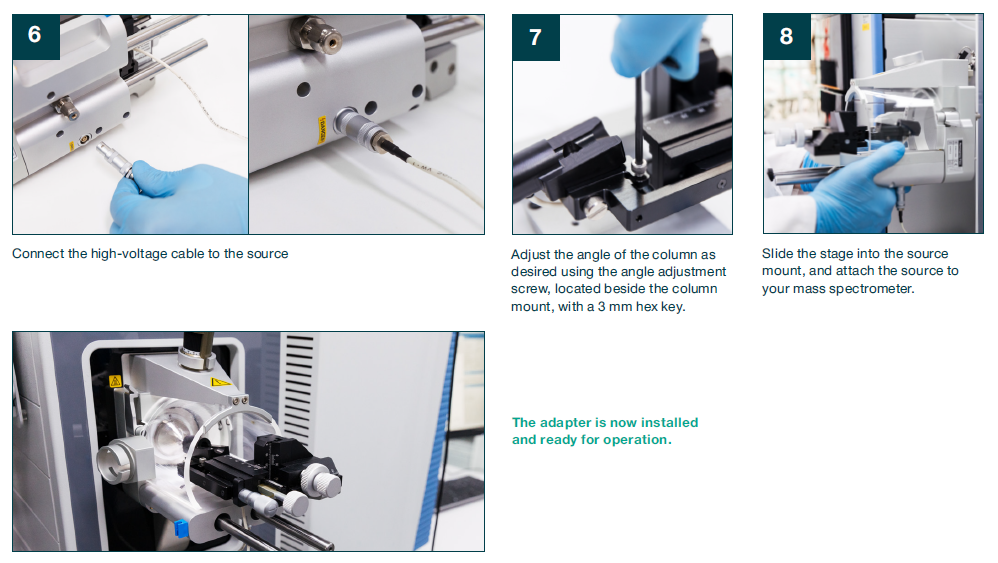 6

Connect the high-voltage cable to the source

7

Adjust the angle of the column as desired using the angle adjustment screw, located beside the column mount, with a 3 mm hex key.

8

Slide the stage into the source mount, and attach the source to your mass spectrometer.

The adapter is now installed and ready for operation.