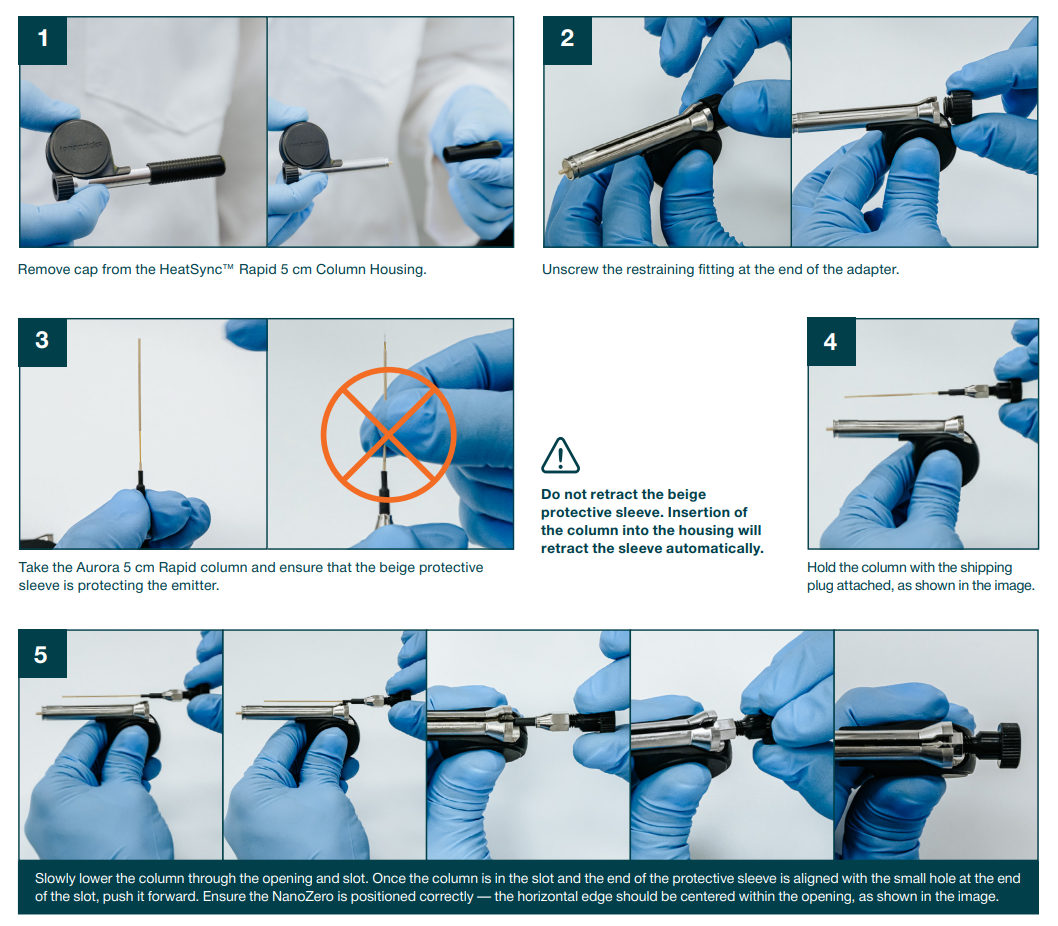 1

Remove cap from the HeatSync™ Rapid 5 cm Column Housing.

2

Unscrew the restraining fitting at the end of the adapter.

3

Take the Aurora 5 cm Rapid column and ensure that the beige protective sleeve is protecting the emitter.

Do not retract the beige protective sleeve. Insertion of the column into the housing will retract the sleeve automatically.

4

Hold the column with the shipping plug attached, as shown in the image.

5

Slowly lower the column through the opening and slot. Once the column is in the slot and the end of the protective sleeve is aligned with the small hole at the end of the slot, push it forward. Ensure the NanoZero is positioned correctly — the horizontal edge should be centered within the opening, as shown in the image.