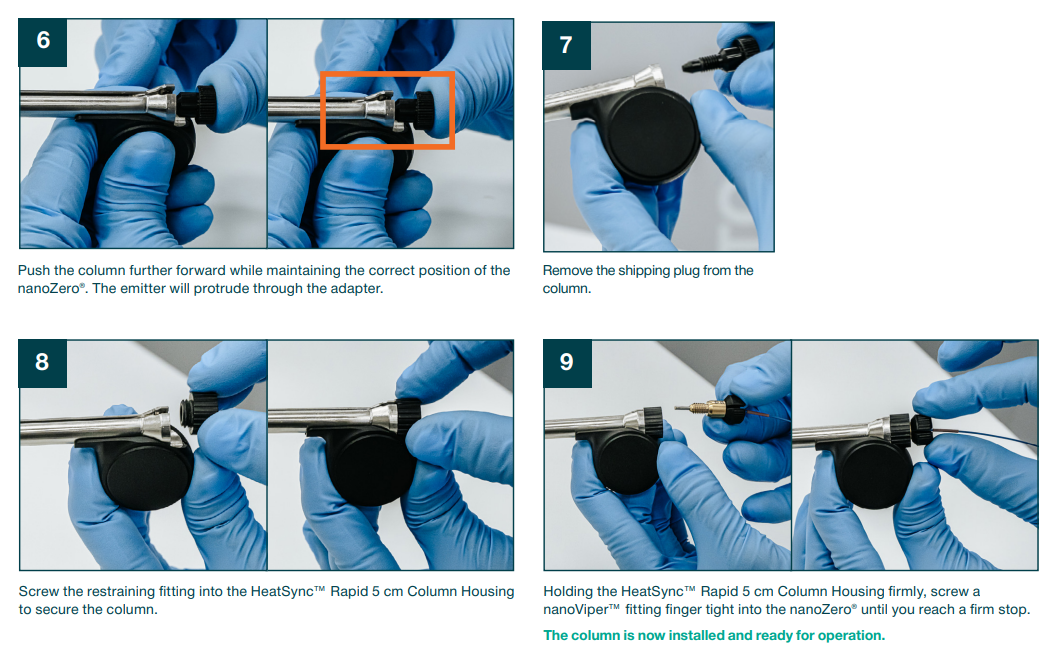 6

Push the column further forward while maintaining the correct position of the nanoZero®. The emitter will protrude through the adapter.

7

Remove the shipping plug from the column.

8

Screw the restraining fitting into the HeatSync™ Rapid 5 cm Column Housing to secure the column.

9

Holding the HeatSync™ Rapid 5 cm Column Housing firmly, screw a nanoViper™ fitting finger tight into the nanoZero® until you reach a firm stop.

The column is now installed and ready for operation.